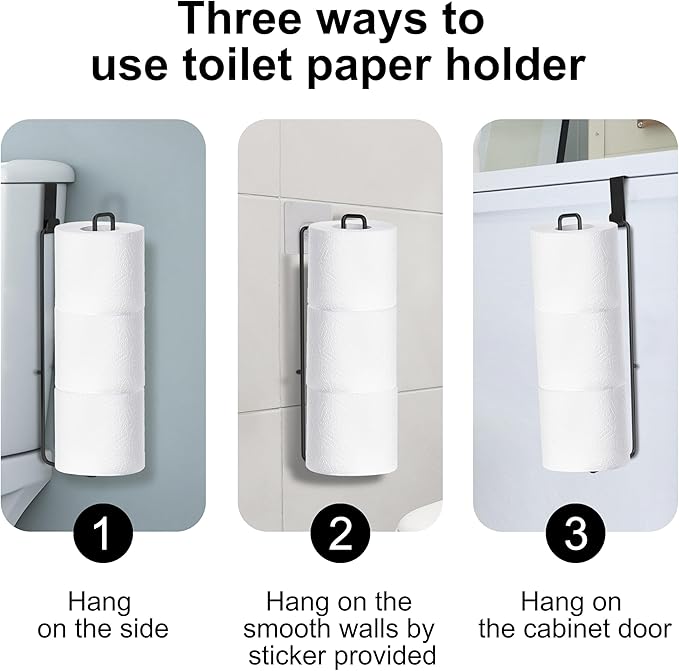 Three ways to use toilet paper holder

1

Hang on the side

2

Hang on the smooth walls by sticker provided

3

Hang on the cabinet door