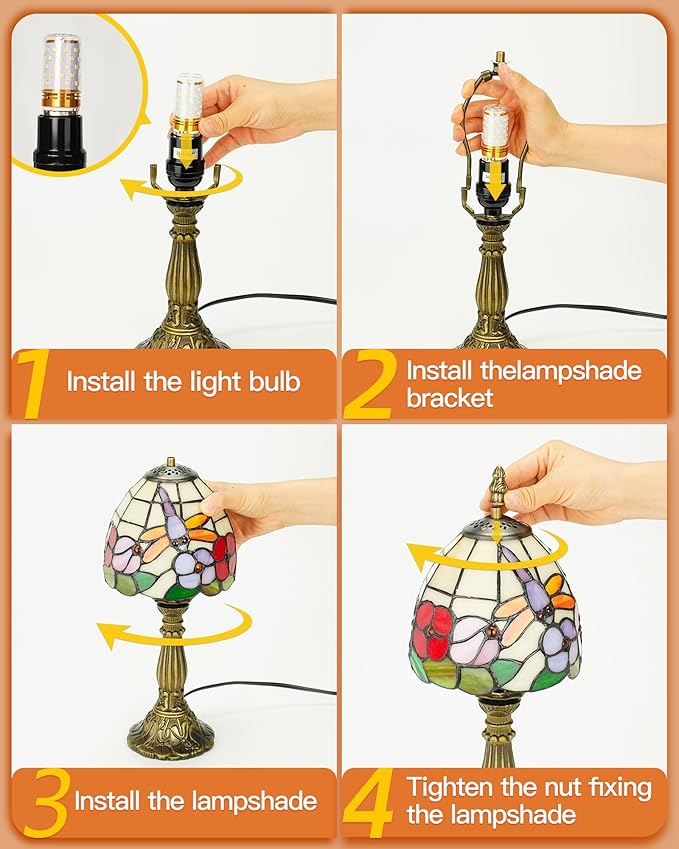 1 Install the light bulb

2 Install thelampshade bracket

3 Install the lampshade

4 Tighten the nut fixing the lampshade